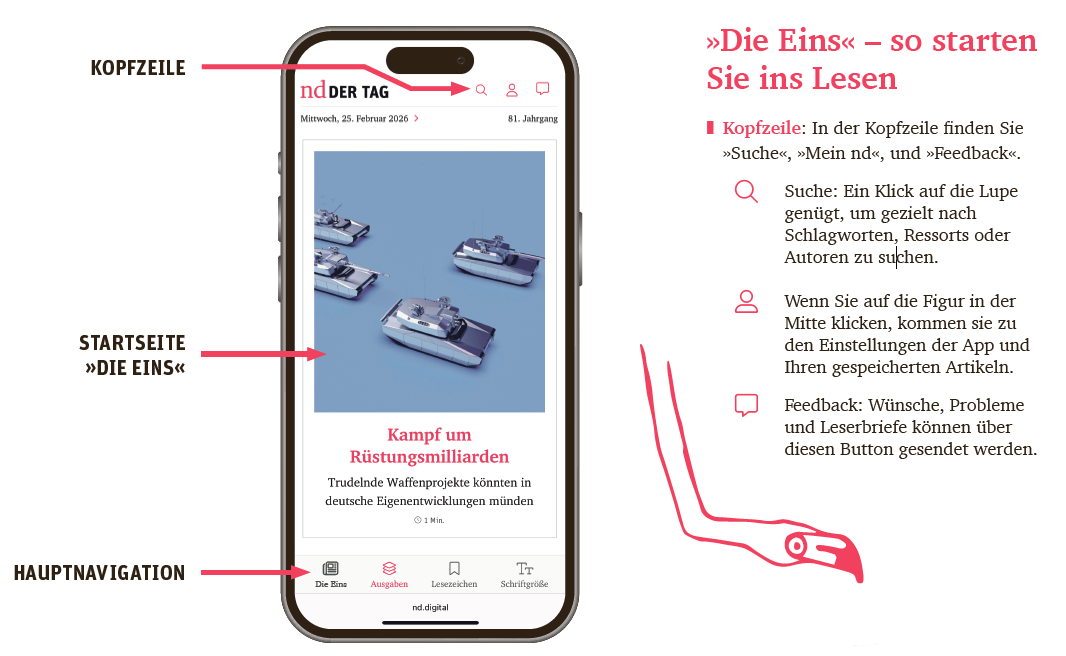 KOPFZEILE

STARTSEITE »DIE EINS«

HAUPTNAVIGATION

nd DER TAG

Mittwoch, 25. Februar 2026 >

81. Jahrgang

Kampf um Rüstungsmilliarden

Trudelnde Waffenprojekte könnten in deutsche Eigenentwicklungen münden

1 Min.

Die Eins

Ausgaben

Lesezeichen

Schriftgröße

nd.digital

»Die Eins« – so starten Sie ins Lesen

Kopfzeile: In der Kopfzeile finden Sie »Suche«, »Mein nd«, und »Feedback«.

Suche: Ein Klick auf die Lupe genügt, um gezielt nach Schlagworten, Ressorts oder Autoren zu suchen.

Wenn Sie auf die Figur in der Mitte klicken, kommen sie zu den Einstellungen der App und Ihren gespeicherten Artikeln.

Feedback: Wünsche, Probleme und Leserbriefe können über diesen Button gesendet werden.